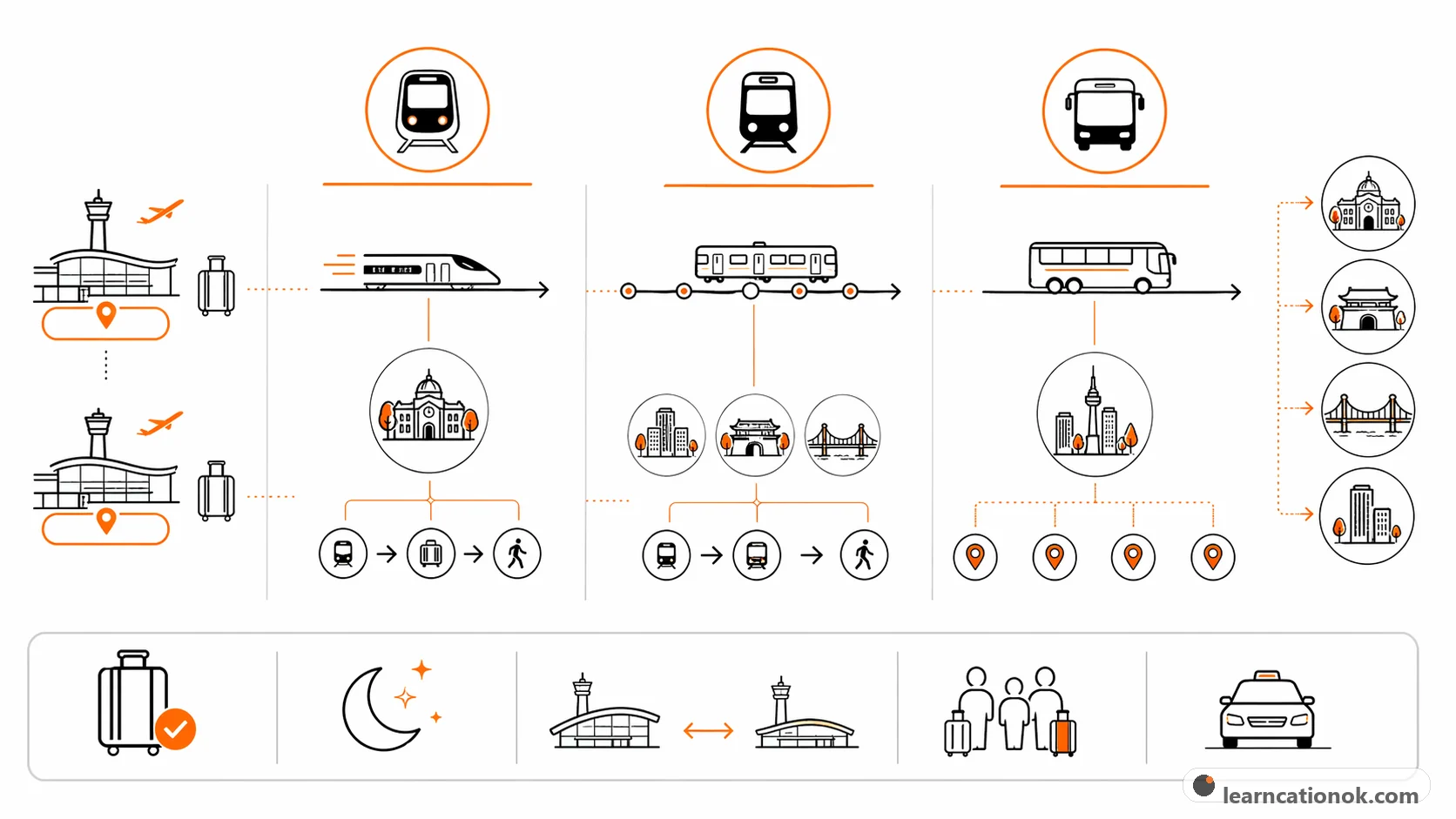 learncationok.com